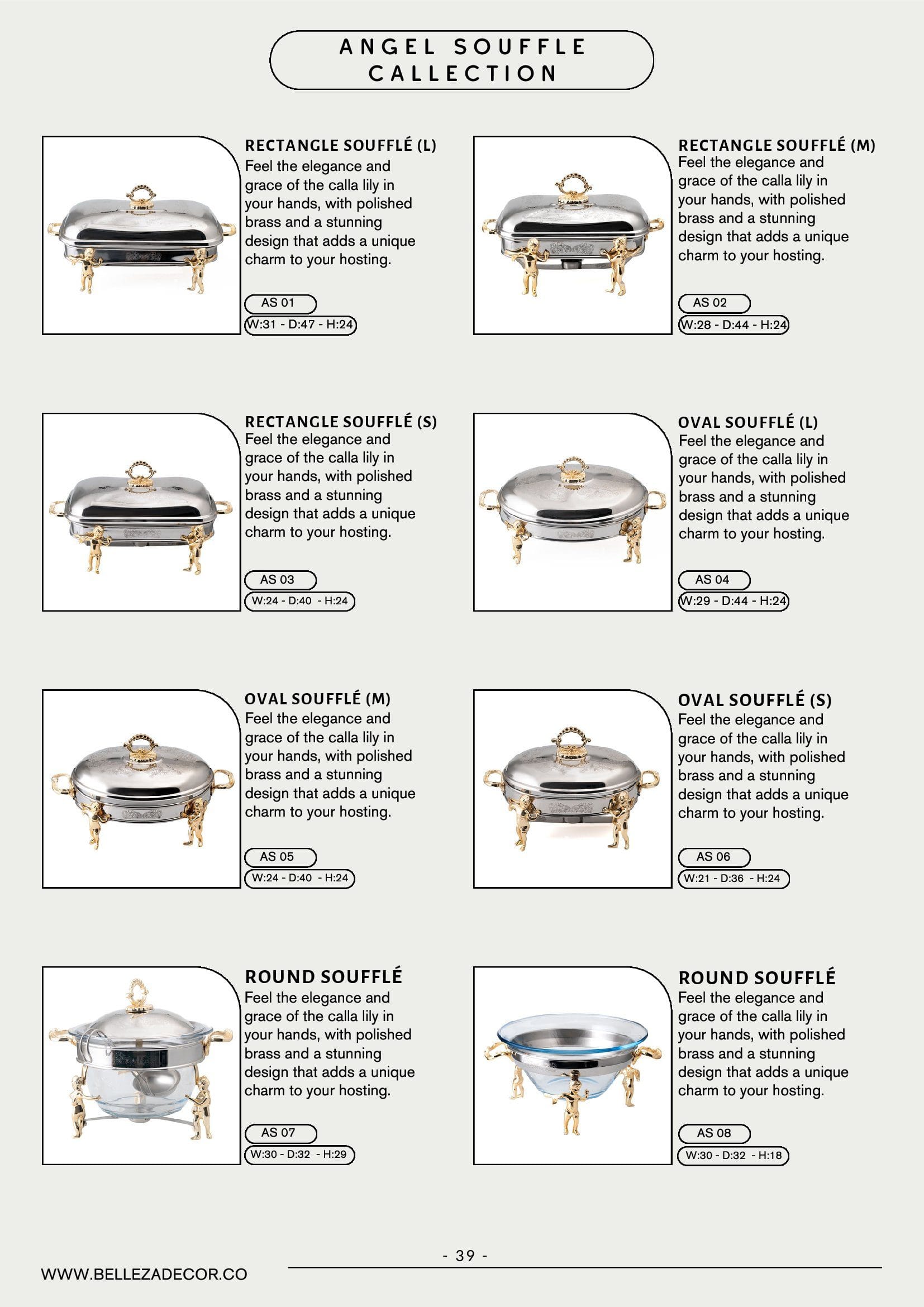 ANGEL SOUFFLE CALLECTION

RECTANGLE SOUFFLÉ (L)
Feel the elegance and grace of the calla lily in your hands, with polished brass and a stunning design that adds a unique charm to your hosting.

AS 01
W:31 - D:47 - H:24

RECTANGLE SOUFFLÉ (M)
Feel the elegance and grace of the calla lily in your hands, with polished brass and a stunning design that adds a unique charm to your hosting.

AS 02
W:28 - D:44 - H:24

RECTANGLE SOUFFLÉ (S)
Feel the elegance and grace of the calla lily in your hands, with polished brass and a stunning design that adds a unique charm to your hosting.

AS 03
W:24 - D:40 - H:24

OVAL SOUFFLÉ (L)
Feel the elegance and grace of the calla lily in your hands, with polished brass and a stunning design that adds a unique charm to your hosting.

AS 04
W:29 - D:44 - H:24

OVAL SOUFFLÉ (M)
Feel the elegance and grace of the calla lily in your hands, with polished brass and a stunning design that adds a unique charm to your hosting.

AS 05
W:24 - D:40 - H:24

OVAL SOUFFLÉ (S)
Feel the elegance and grace of the calla lily in your hands, with polished brass and a stunning design that adds a unique charm to your hosting.

AS 06
W:21 - D:36 - H:24

ROUND SOUFFLÉ
Feel the elegance and grace of the calla lily in your hands, with polished brass and a stunning design that adds a unique charm to your hosting.

AS 07
W:30 - D:32 - H:29

ROUND SOUFFLÉ
Feel the elegance and grace of the calla lily in your hands, with polished brass and a stunning design that adds a unique charm to your hosting.

AS 08
W:30 - D:32 - H:18

- 39 -

WWW.BELLEZADECOR.CO