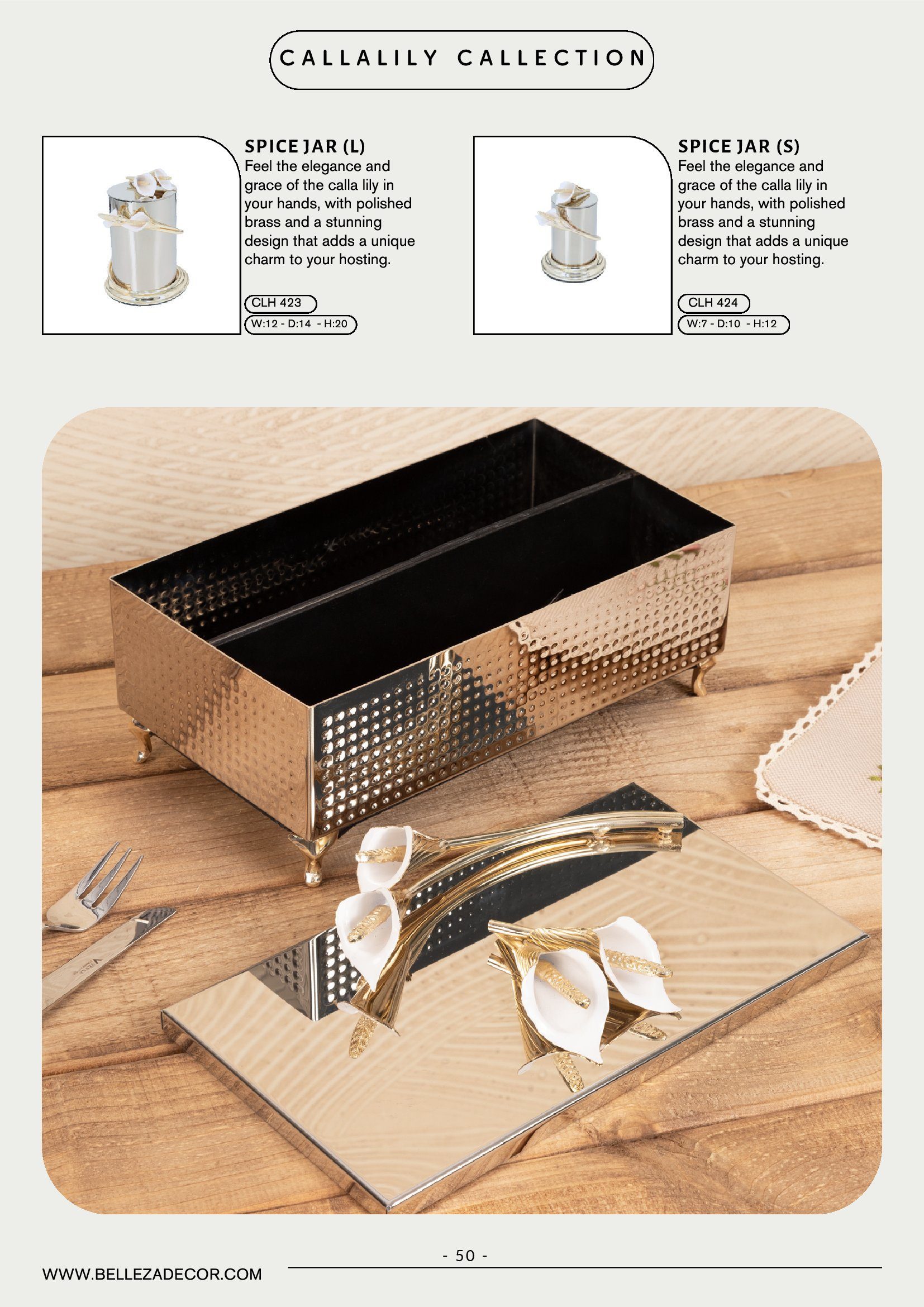 CALLALILY CALLECTION

SPICE JAR (L)
Feel the elegance and grace of the calla lily in your hands, with polished brass and a stunning design that adds a unique charm to your hosting.

CLH 423
W:12 - D:14 - H:20

SPICE JAR (S)
Feel the elegance and grace of the calla lily in your hands, with polished brass and a stunning design that adds a unique charm to your hosting.

CLH 424
W:7 - D:10 - H:12

- 50 -

WWW.BELLEZADECOR.COM